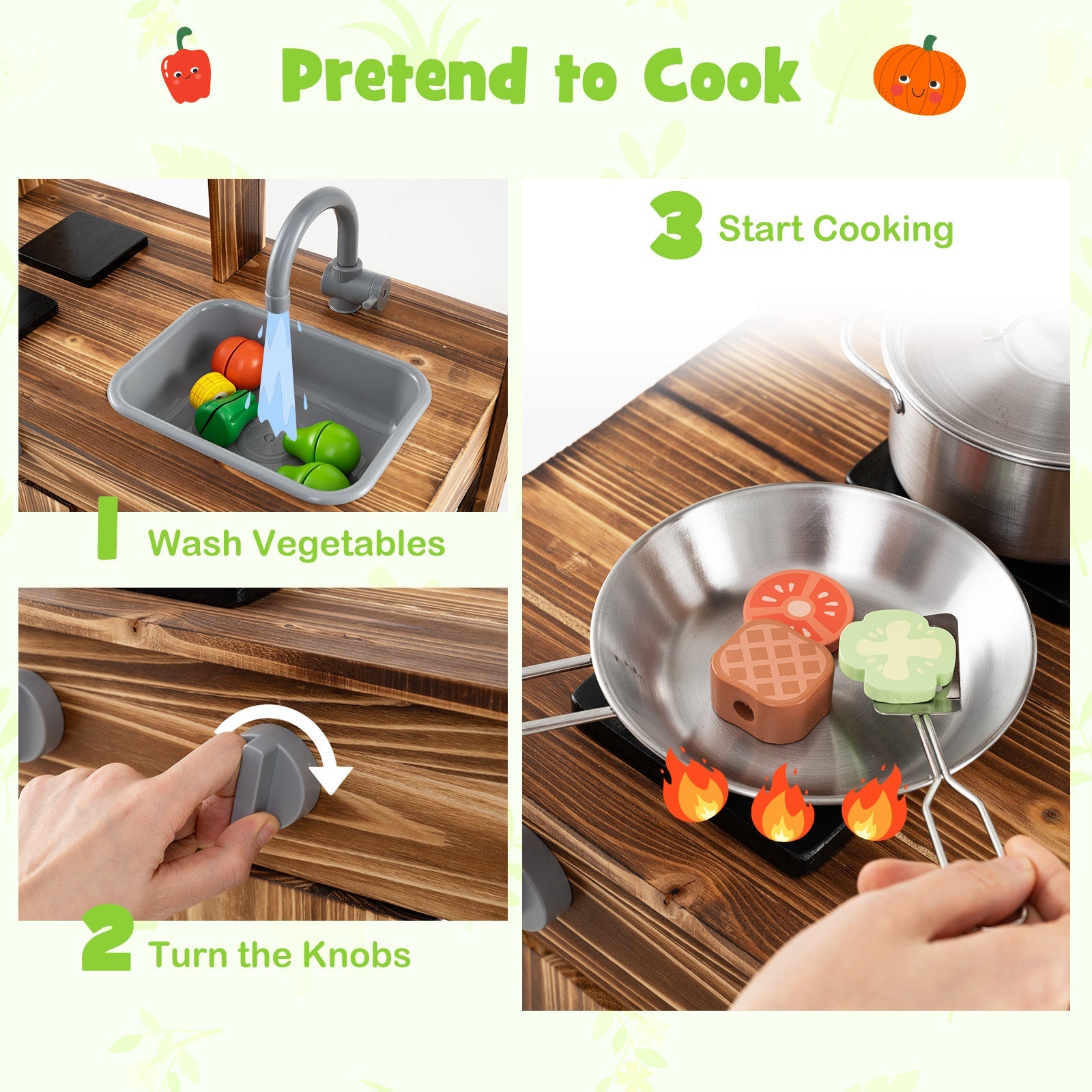 Pretend to Cook

1 Wash Vegetables

2 Turn the Knobs

3 Start Cooking